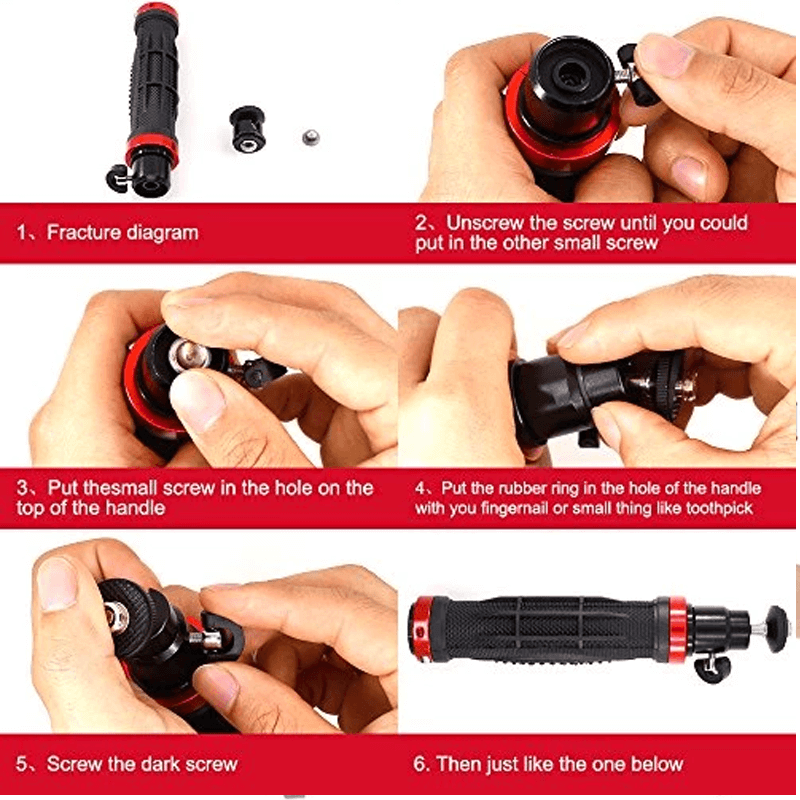 1、Fracture diagram

2、Unscrew the screw until you could put in the other small screw

3、Put thesmall screw in the hole on the top of the handle

4、Put the rubber ring in the hole of the handle with you fingernail or small thing like toothpick

5、Screw the dark screw

6. Then just like the one below